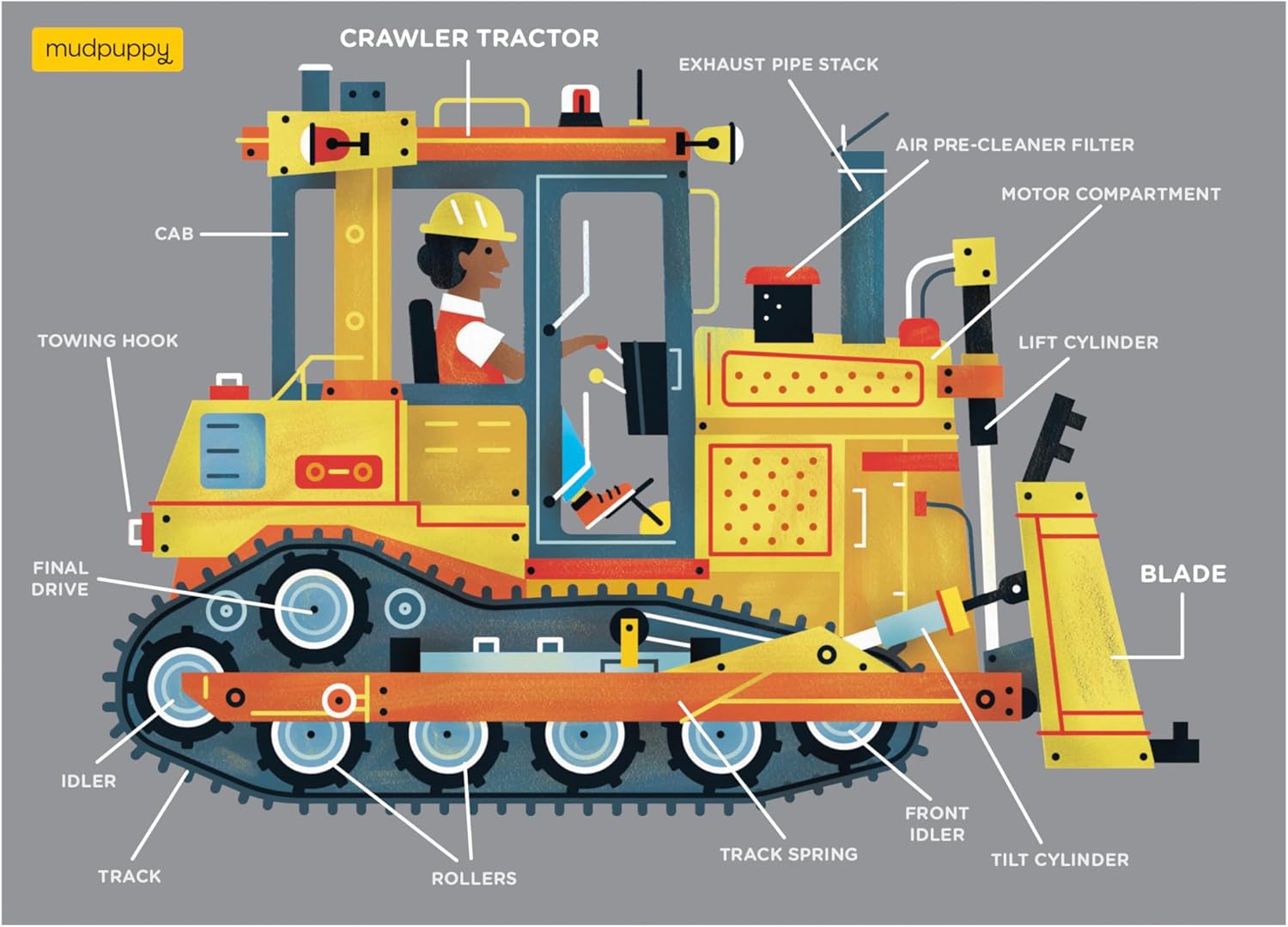 mudpuppy

CRAWLER TRACTOR

EXHAUST PIPE STACK

AIR PRE-CLEANER FILTER

MOTOR COMPARTMENT

CAB

TOWING HOOK

LIFT CYLINDER

FINAL DRIVE

BLADE

IDLER

TRACK

ROLLERS

TRACK SPRING

FRONT IDLER

TILT CYLINDER